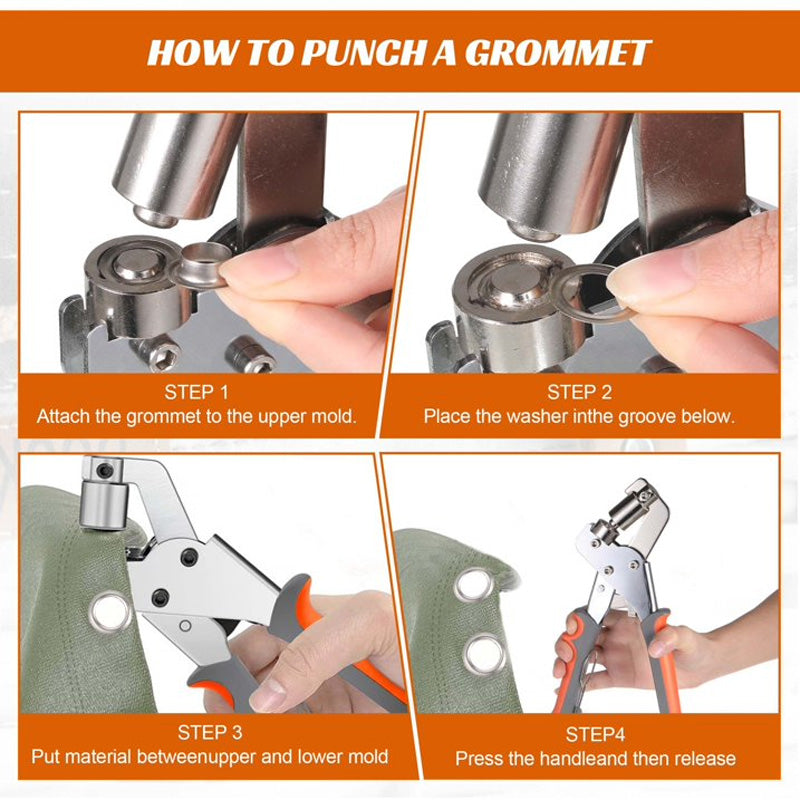 HOW TO PUNCH A GROMMET

STEP 1
Attach the grommet to the upper mold.

STEP 2
Place the washer inthe groove below.

STEP 3
Put material betweenupper and lower mold

STEP4
Press the handleand then release