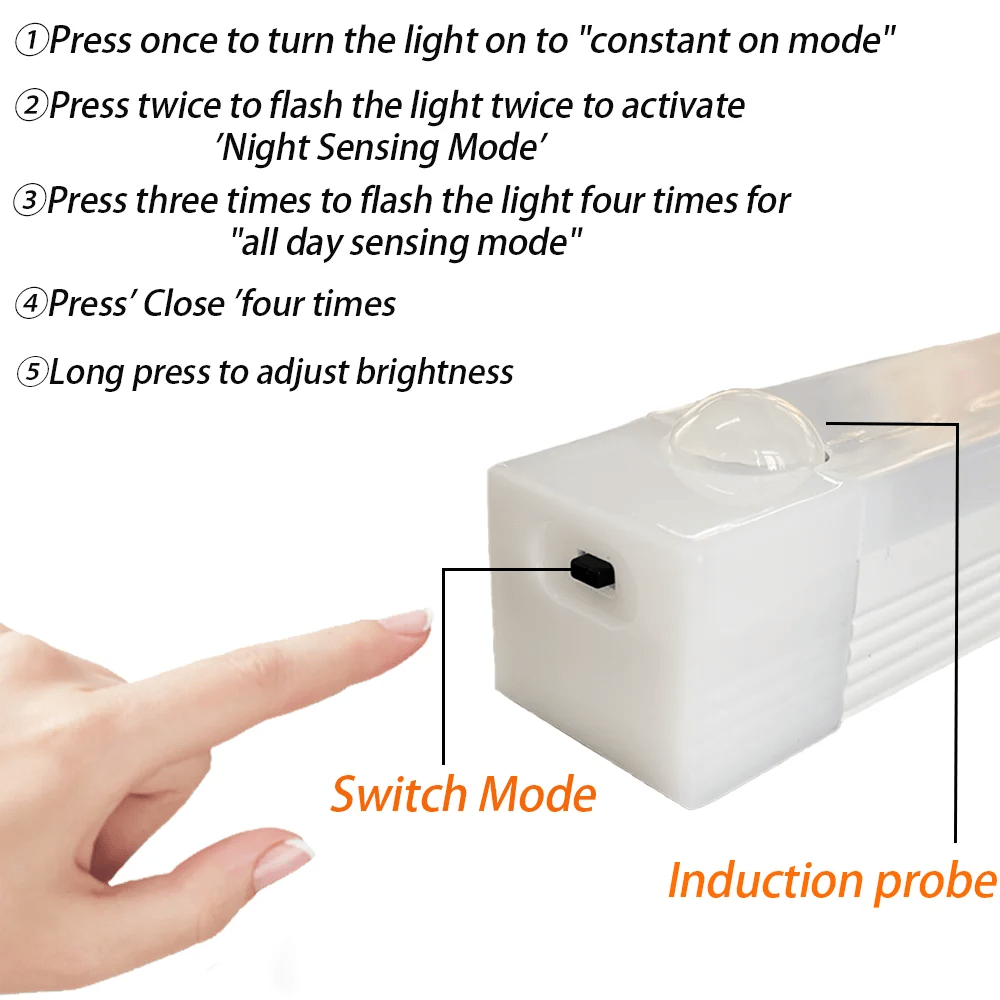 ①Press once to turn the light on to "constant on mode"

②Press twice to flash the light twice to activate 'Night Sensing Mode'

③Press three times to flash the light four times for "all day sensing mode"

④Press' Close 'four times

⑤Long press to adjust brightness

Switch Mode

Induction probe